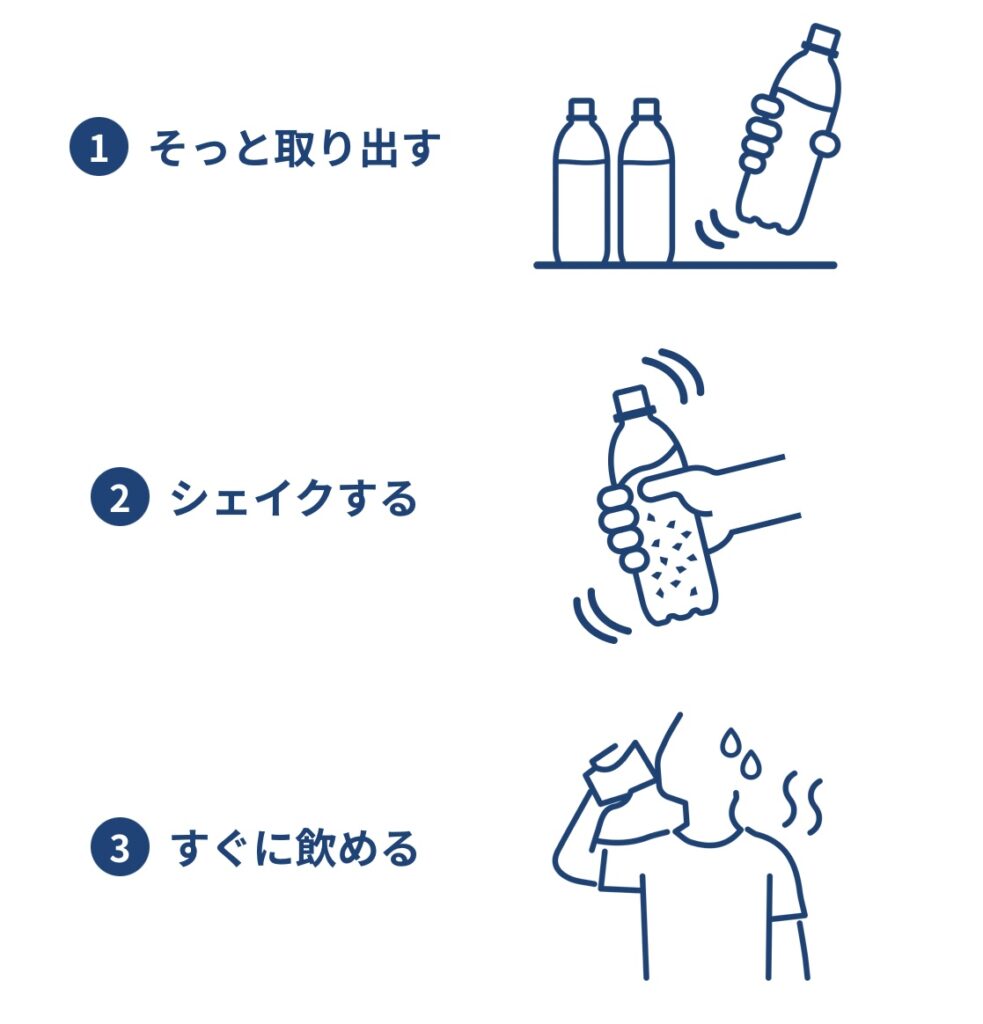 1 そっと取り出す

2 シェイクする

3 すぐに飲める